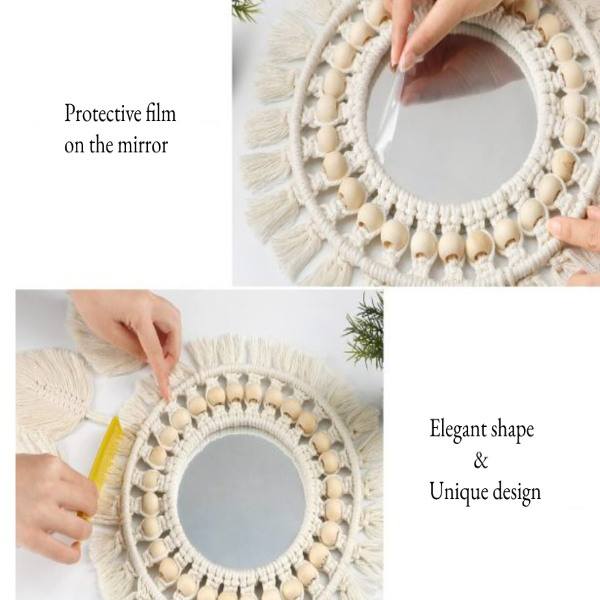 Protective film on the mirror

Elegant shape
&
Unique design